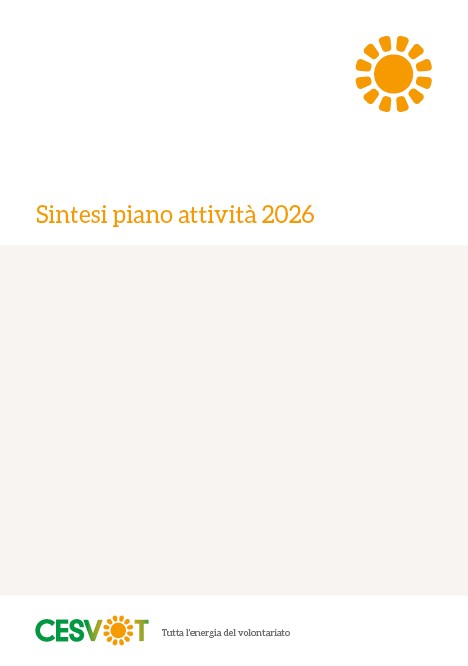 Sintesi piano attività 2026

CESVOT Tutta l'energia del volontariato