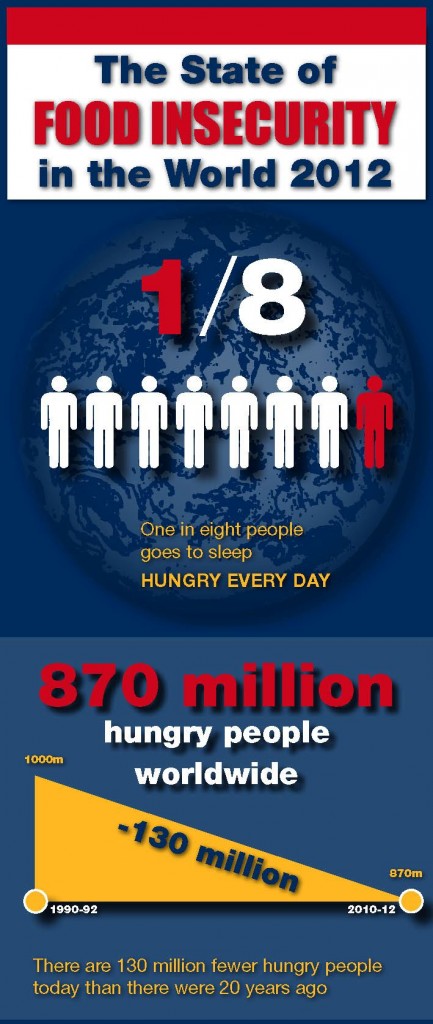 The State of
FOOD INSECURITY
in the World 2012

1/8

One in eight people goes to sleep
HUNGRY EVERY DAY

870 million
hungry people worldwide

1000m

-130 million

870m

1990-92

2010-12

There are 130 million fewer hungry people today than there were 20 years ago